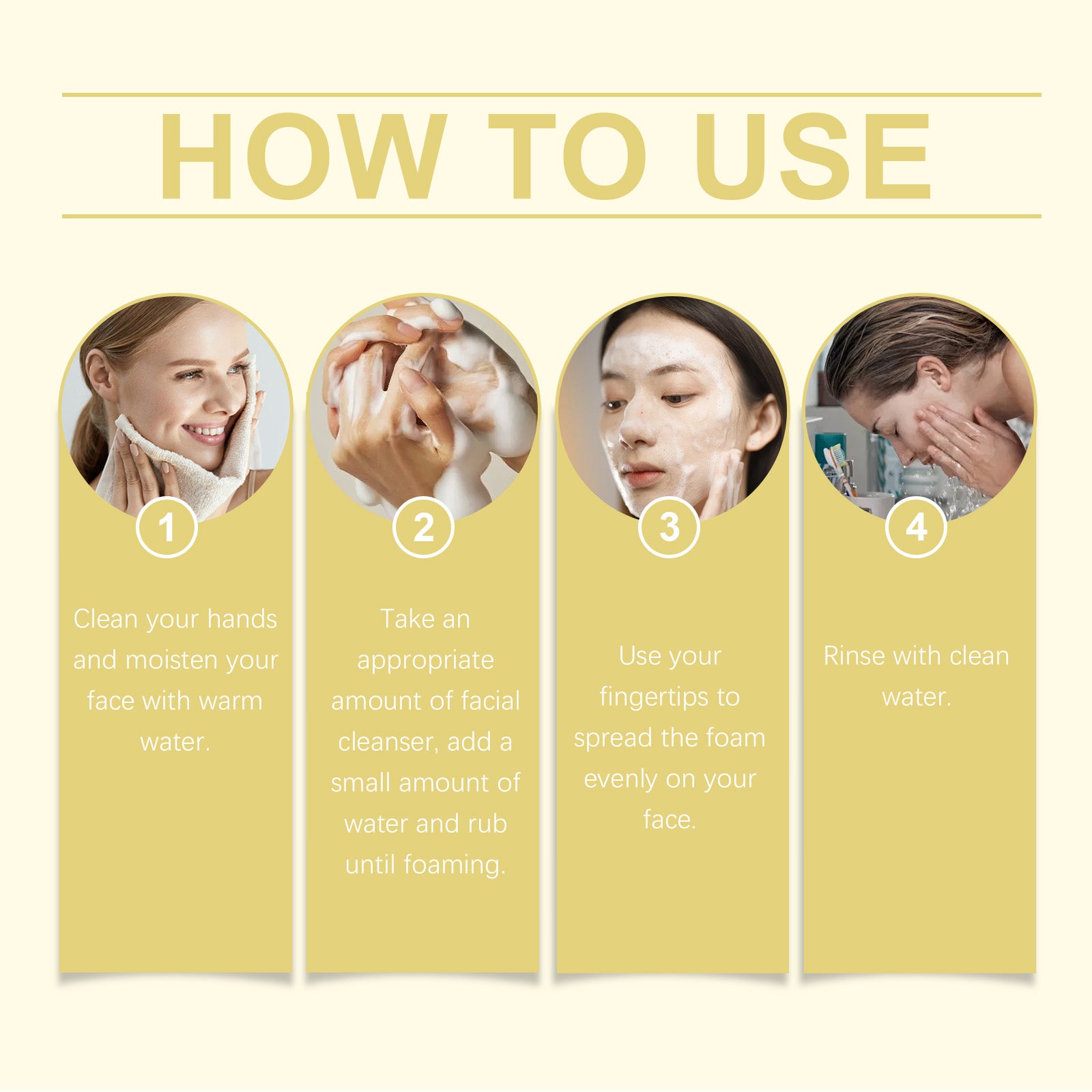 HOW TO USE

1

Clean your hands and moisten your face with warm water.

2

Take an appropriate amount of facial cleanser, add a small amount of water and rub until foaming.

3

Use your fingertips to spread the foam evenly on your face.

4

Rinse with clean water.